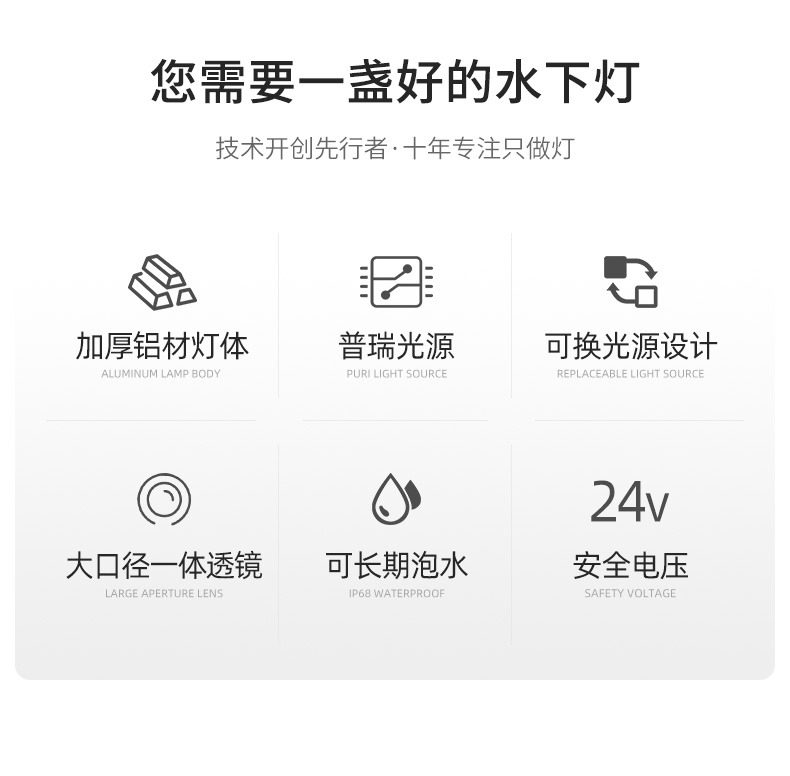 您需要一盏好的水下灯

技术开创先行者·十年专注只做灯

加厚铝材灯体
ALUMINUM LAMP BODY

普瑞光源
PURI LIGHT SOURCE

可换光源设计
REPLACEABLE LIGHT SOURCE

大口径一体透镜
LARGE APERTURE LENS

可长期泡水
IP68 WATERPROOF

24v
安全电压
SAFETY VOLTAGE