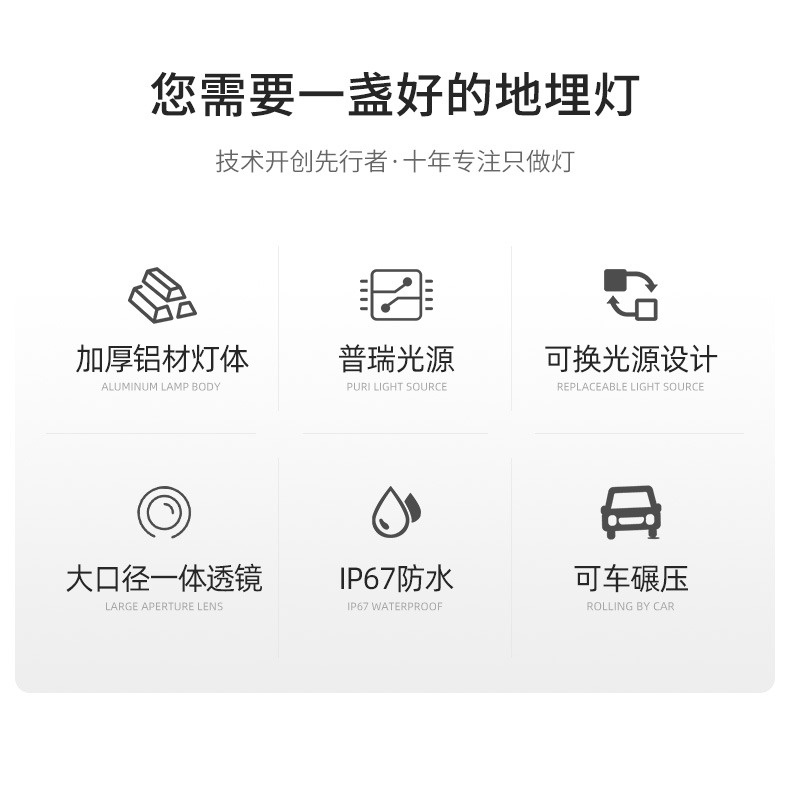 您需要一盏好的地埋灯

技术开创先行者·十年专注只做灯

加厚铝材灯体
ALUMINUM LAMP BODY

普瑞光源
PURI LIGHT SOURCE

可换光源设计
REPLACEABLE LIGHT SOURCE

大口径一体透镜
LARGE APERTURE LENS

IP67防水
IP67 WATERPROOF

可车碾压
ROLLING BY CAR