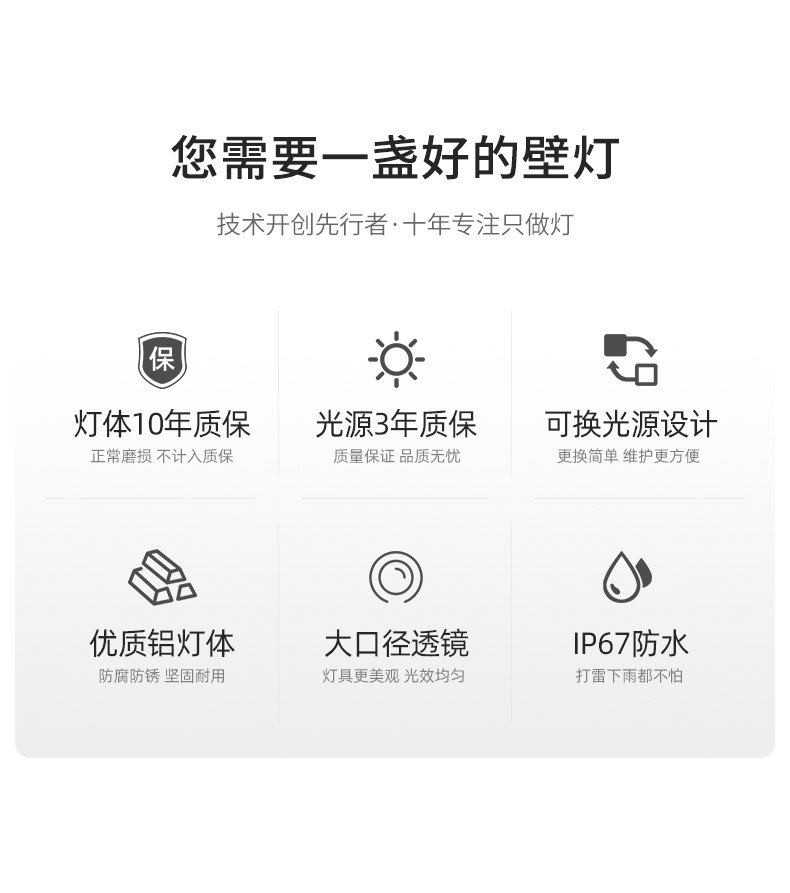 您需要一盏好的壁灯

技术开创先行者·十年专注只做灯

保

灯体10年质保

正常磨损 不计入质保

光源3年质保

质量保证 品质无忧

可换光源设计

更换简单 维护更方便

优质铝灯体

防腐防锈 坚固耐用

大口径透镜

灯具更美观 光效均匀

IP67防水

打雷下雨都不怕